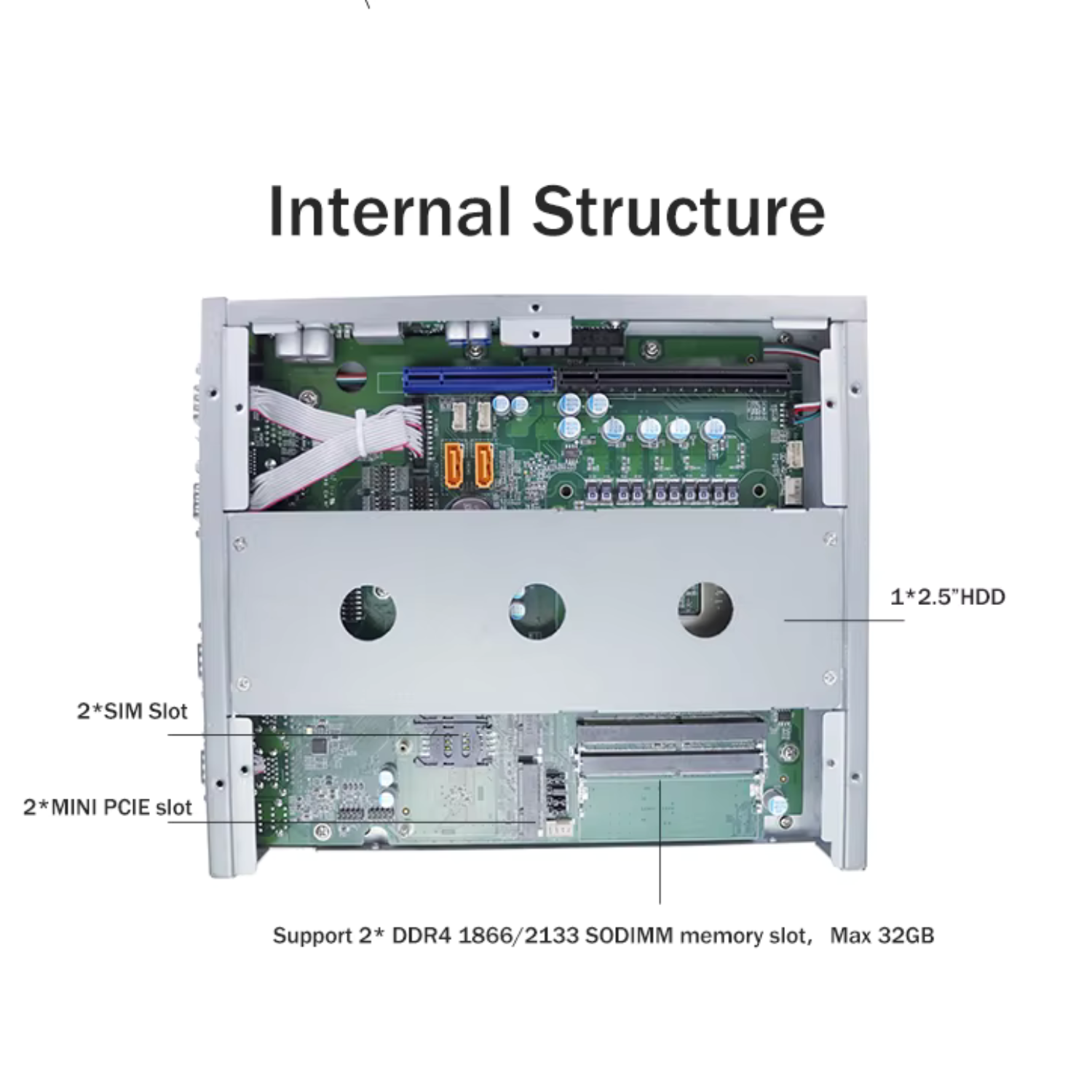 Internal Structure

1*2.5"HDD

2*SIM Slot

2*MINI PCIE slot

Support 2* DDR4 1866/2133 SODIMM memory slot， Max 32GB